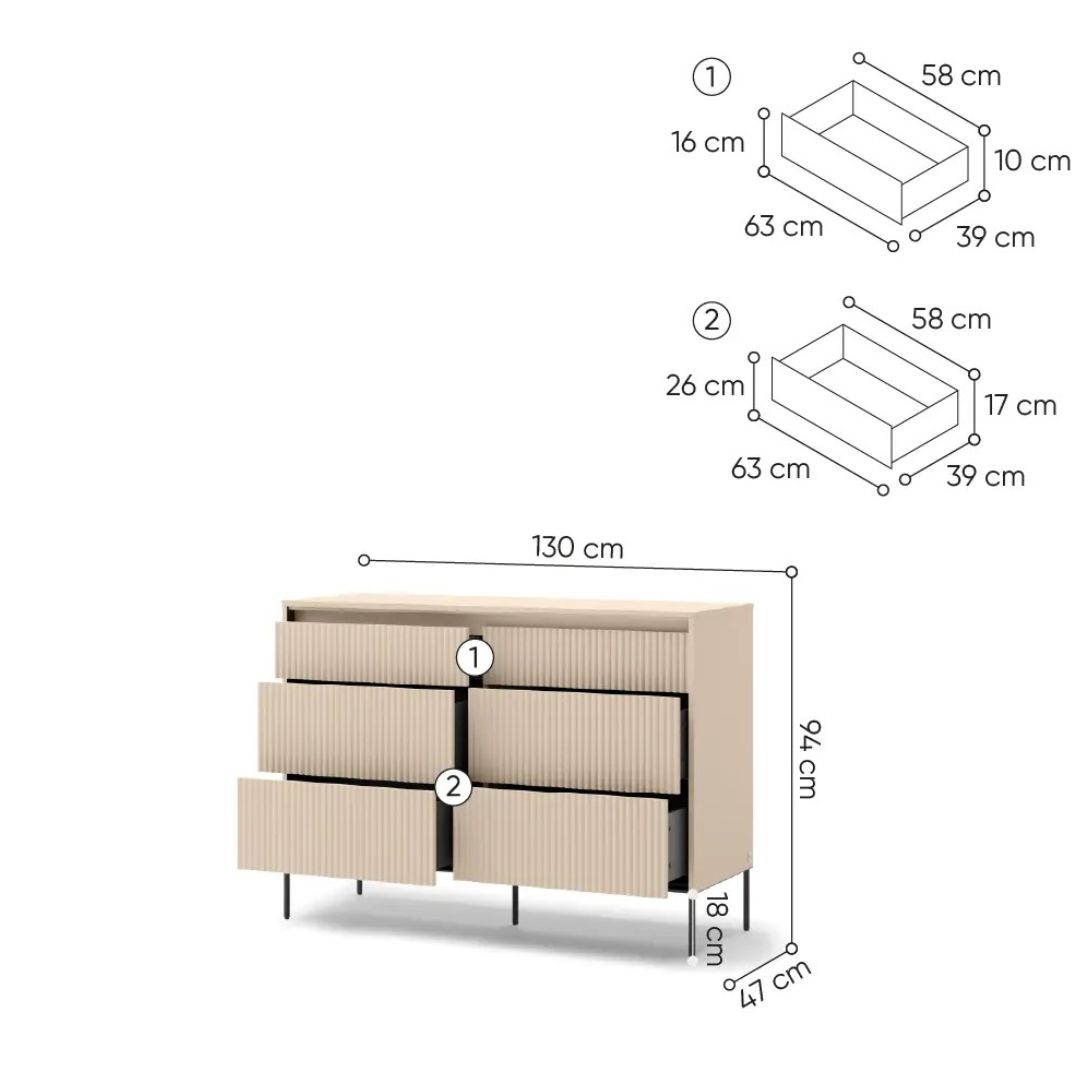 1
58 cm
16 cm
10 cm
63 cm
39 cm

2
58 cm
26 cm
17 cm
63 cm
39 cm

130 cm
1
2
94 cm
18 cm
47 cm